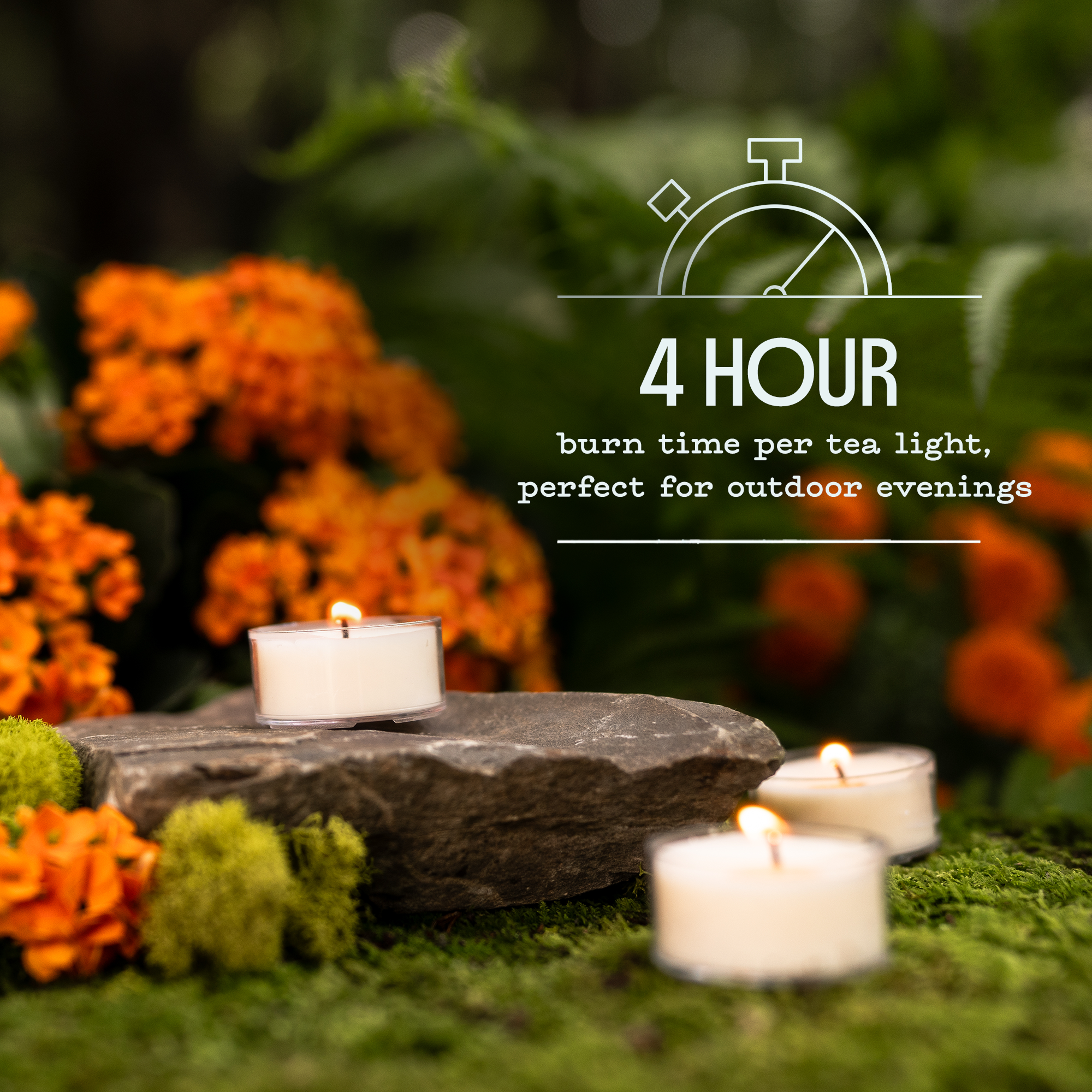 4 HOUR

burn time per tea light, perfect for outdoor evenings