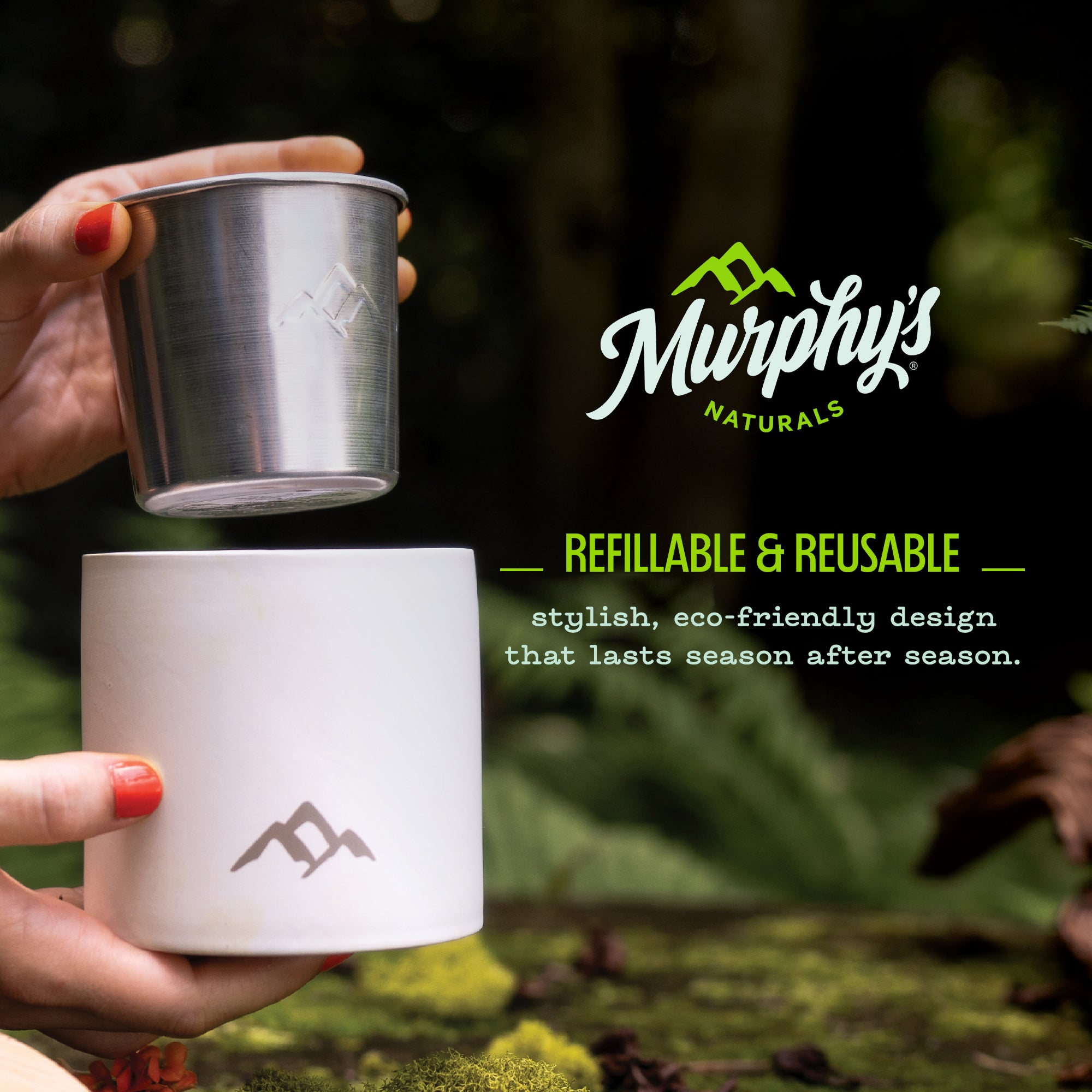 Murphy's®
NATURALS

REFILLABLE & REUSABLE

stylish, eco-friendly design that lasts season after season.