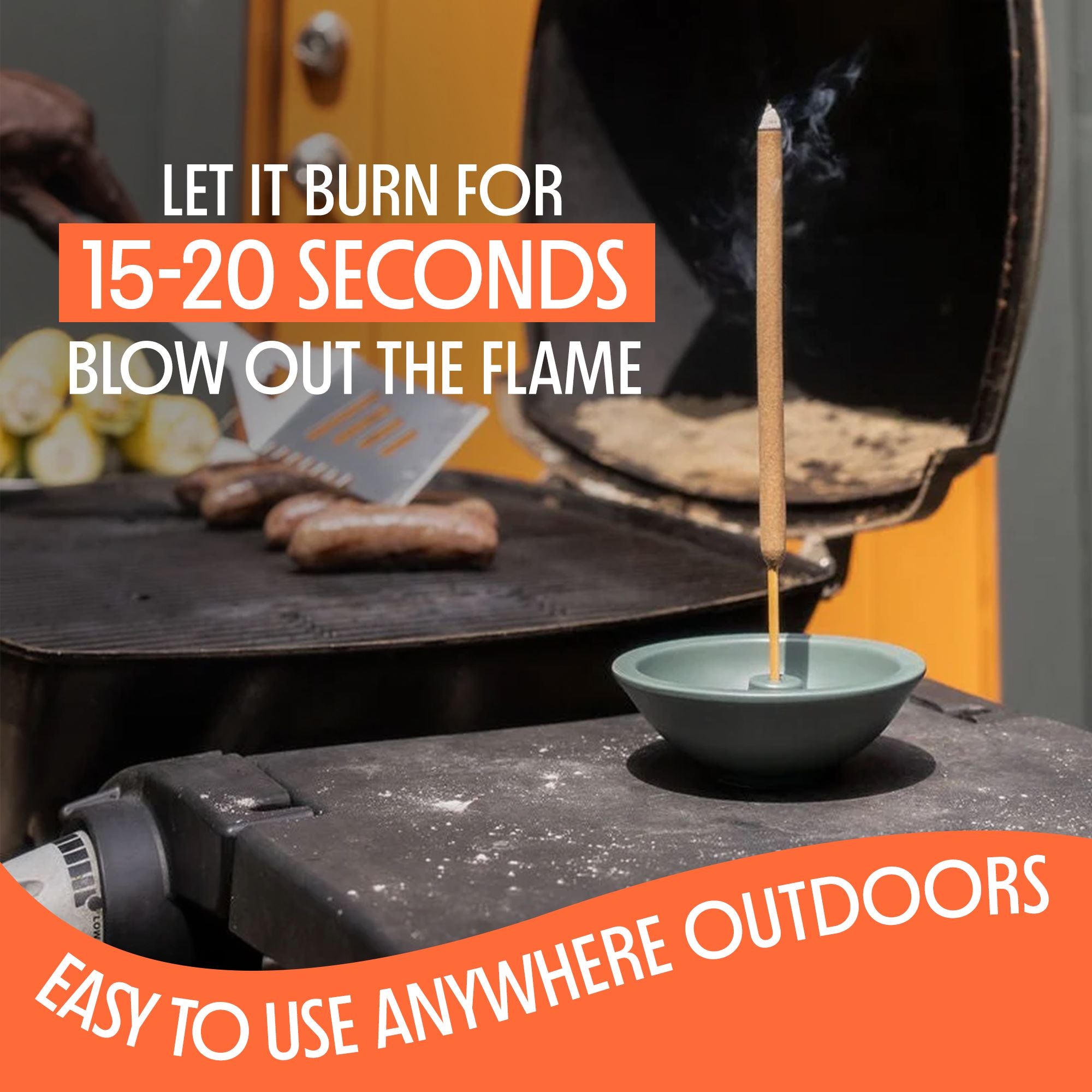 LET IT BURN FOR
15-20 SECONDS
BLOW OUT THE FLAME

EASY TO USE ANYWHERE OUTDOORS