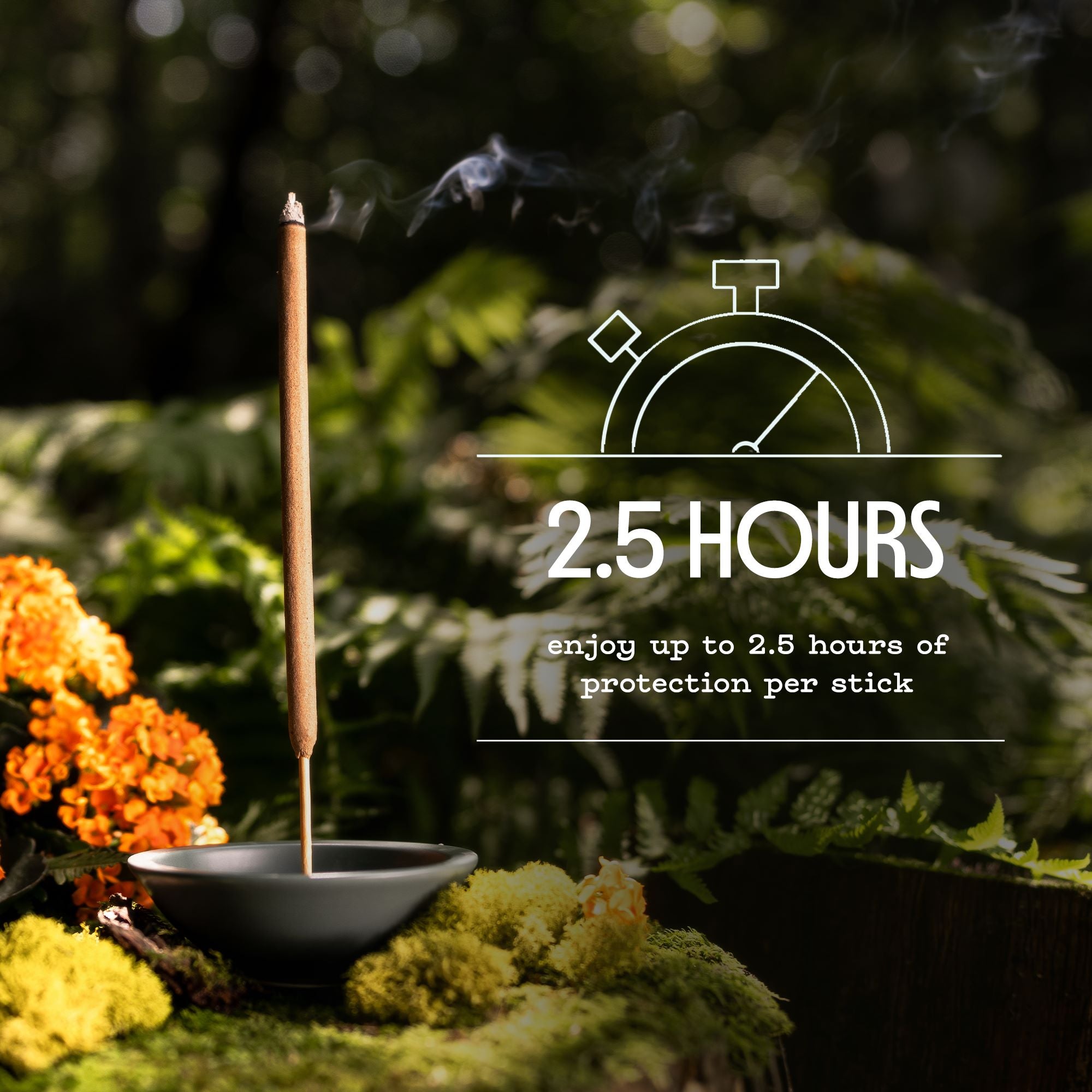 2.5 HOURS

enjoy up to 2.5 hours of protection per stick