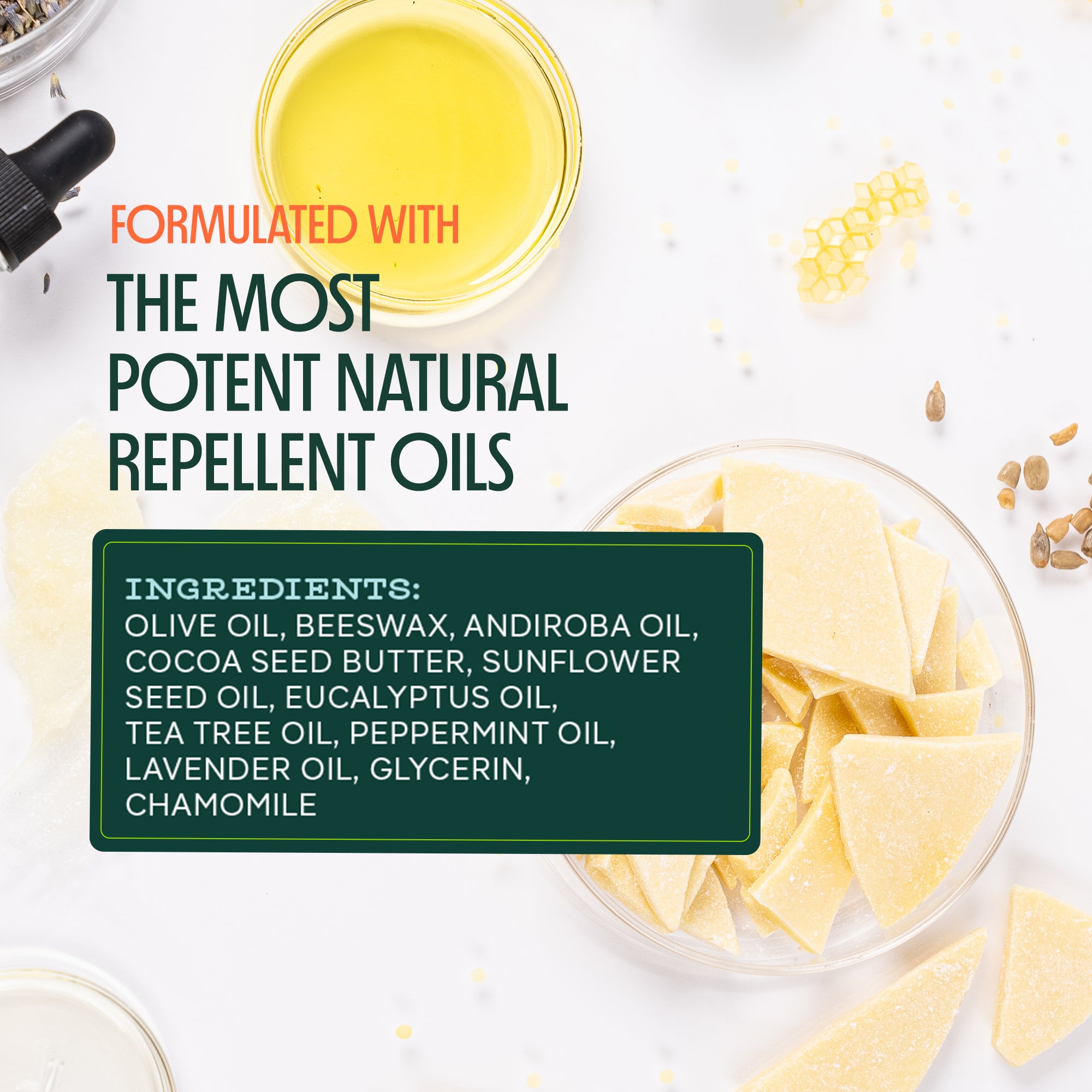 FORMULATED WITH
THE MOST POTENT NATURAL REPELLENT OILS

INGREDIENTS:
OLIVE OIL, BEESWAX, ANDIROBA OIL, COCOA SEED BUTTER, SUNFLOWER SEED OIL, EUCALYPTUS OIL, TEA TREE OIL, PEPPERMINT OIL, LAVENDER OIL, GLYCERIN, CHAMOMILE