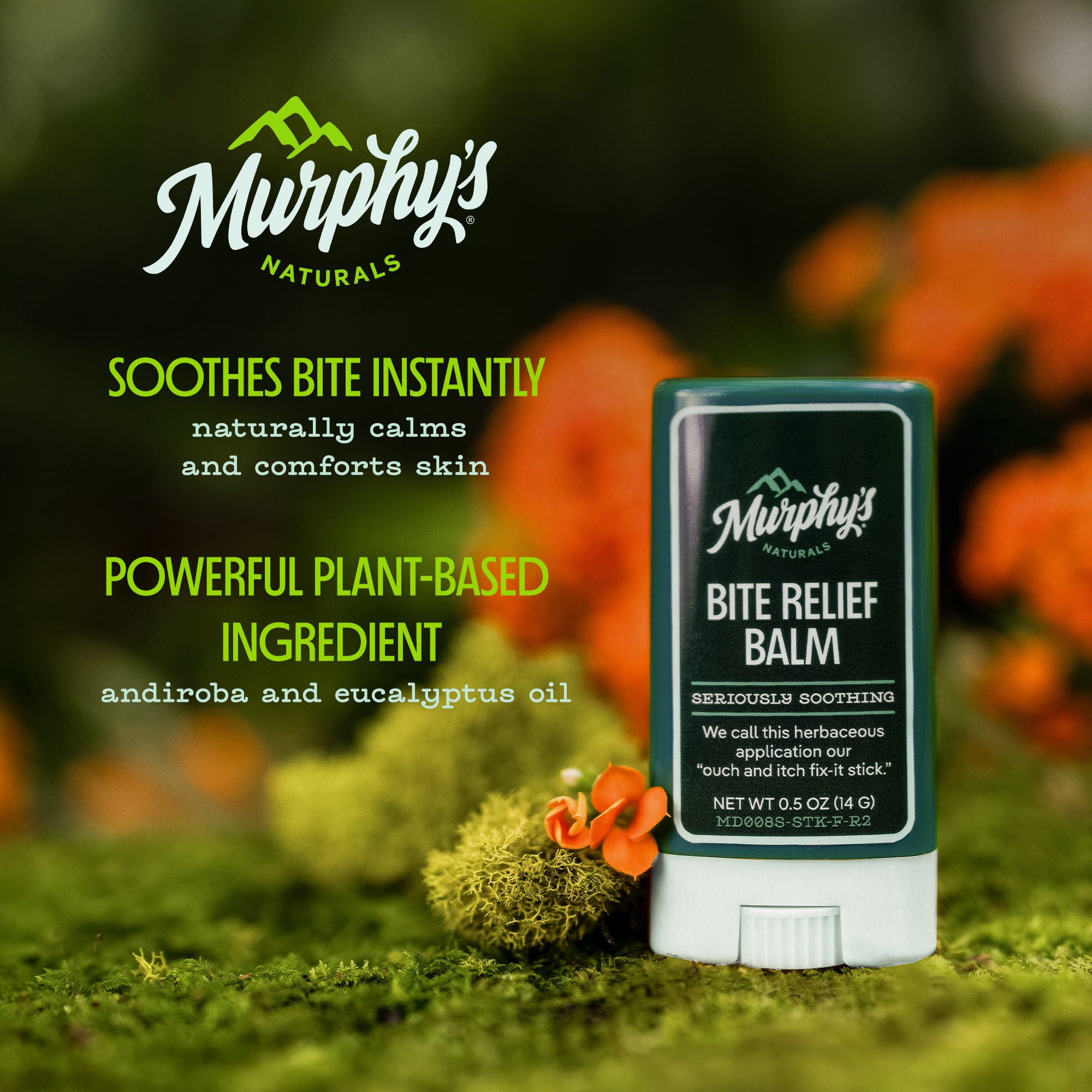 Murphy's®
NATURALS

SOOTHES BITE INSTANTLY
naturally calms and comforts skin

POWERFUL PLANT-BASED INGREDIENT
andiroba and eucalyptus oil

Murphy's®
NATURALS

BITE RELIEF BALM

SERIOUSLY SOOTHING

We call this herbaceous application our "ouch and itch fix-it stick."

NET WT 0.5 OZ (14 G)
MD008S-STK-F-R2