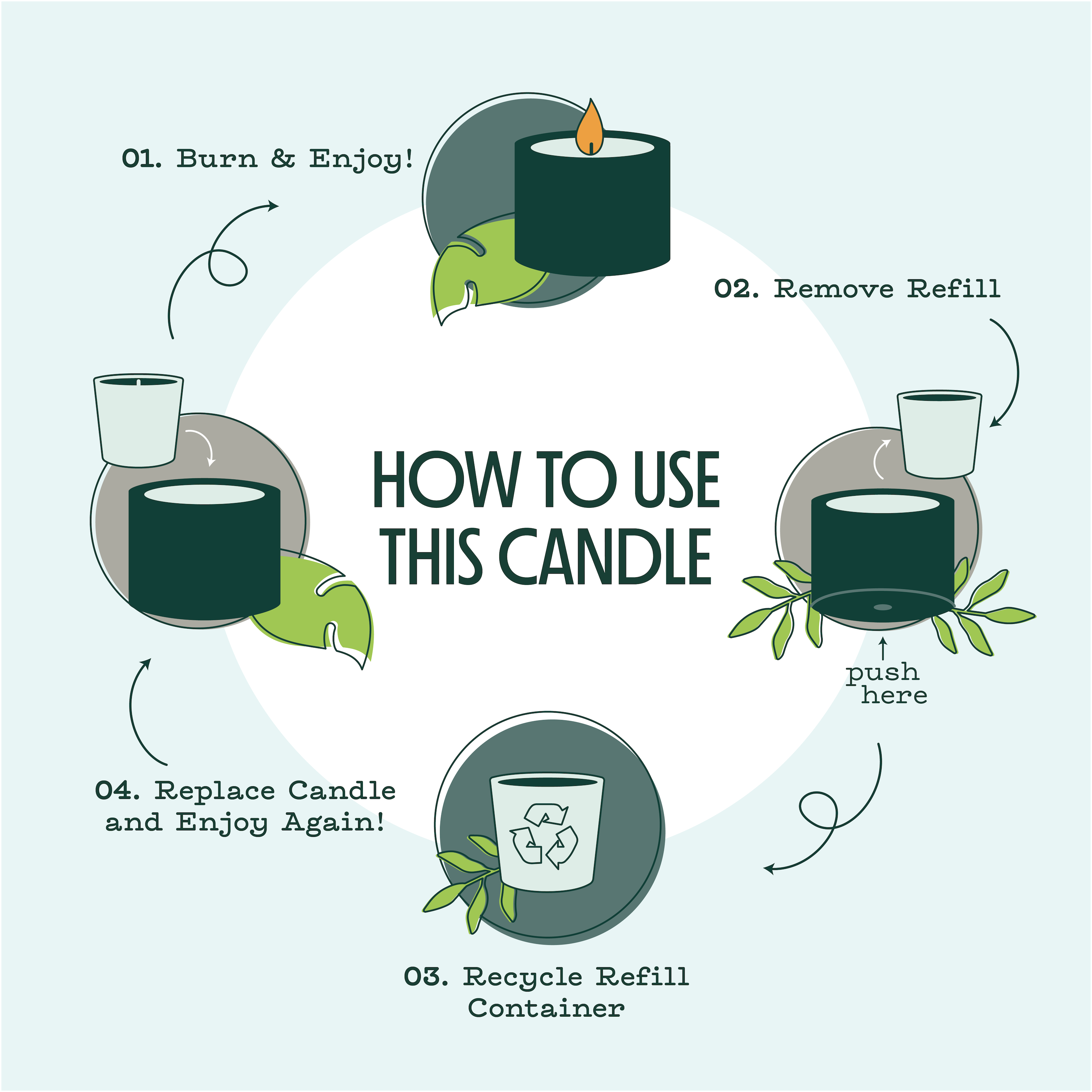 HOW TO USE THIS CANDLE

01. Burn & Enjoy!

02. Remove Refill

push here

03. Recycle Refill Container

04. Replace Candle and Enjoy Again!