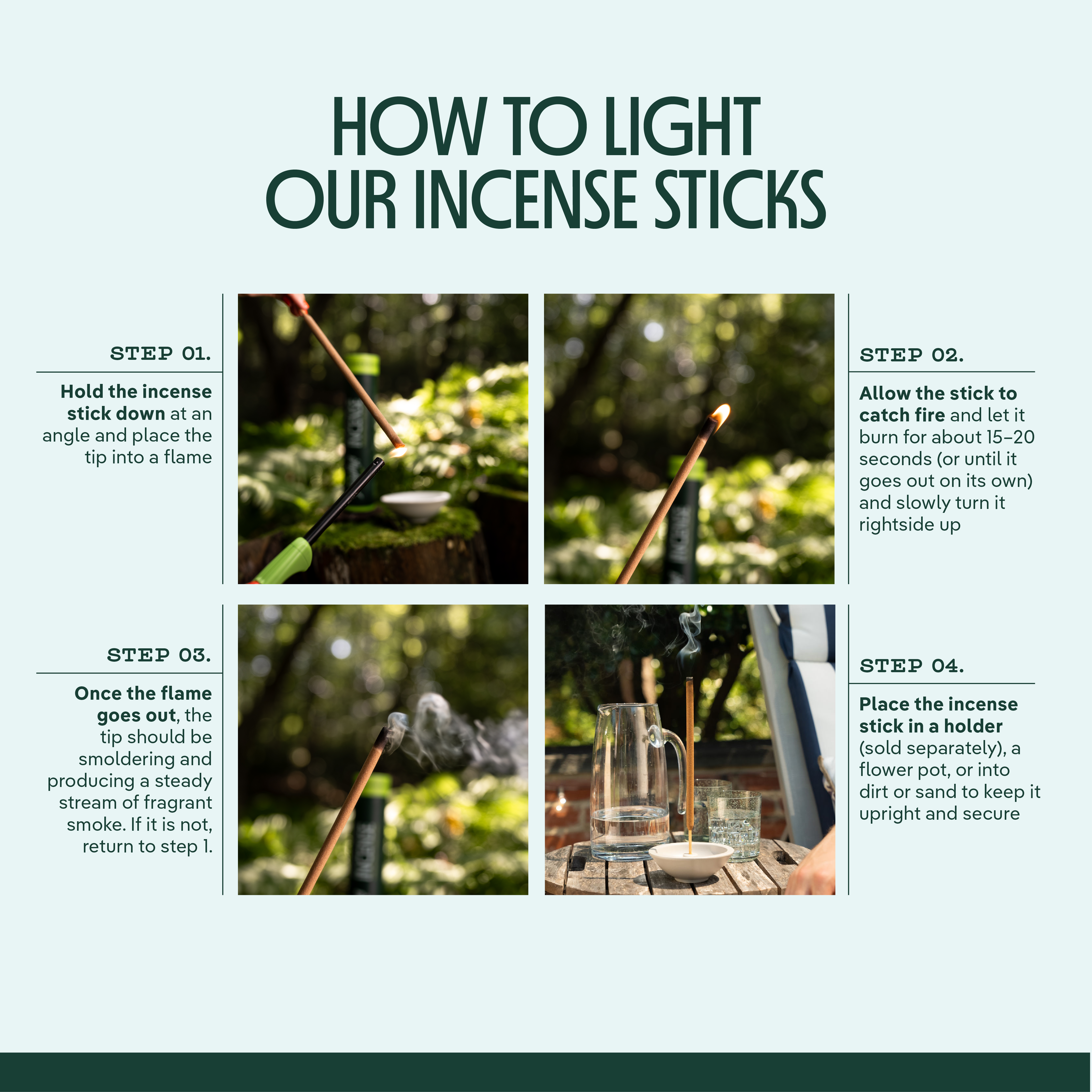 HOW TO LIGHT OUR INCENSE STICKS

STEP 01.

Hold the incense stick down at an angle and place the tip into a flame

STEP 02.

Allow the stick to catch fire and let it burn for about 15–20 seconds (or until it goes out on its own) and slowly turn it rightside up

STEP 03.

Once the flame goes out, the tip should be smoldering and producing a steady stream of fragrant smoke. If it is not, return to step 1.

STEP 04.

Place the incense stick in a holder (sold separately), a flower pot, or into dirt or sand to keep it upright and secure